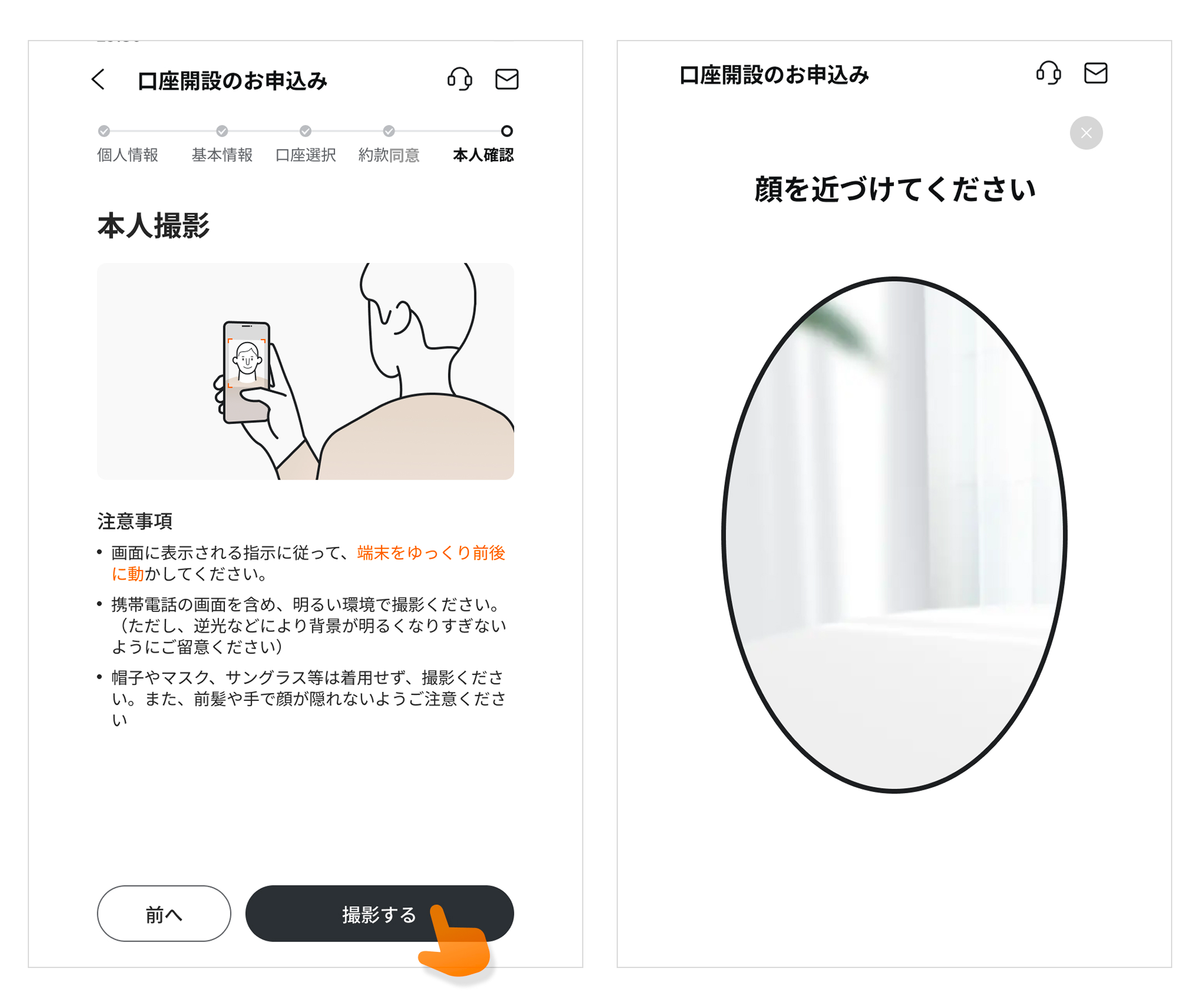 口座開設のお申込み

個人情報　基本情報　口座選択　約款同意　本人確認

本人撮影

注意事項

• 画面に表示される指示に従って、端末をゆっくり前後に動かしてください。

• 携帯電話の画面を含め、明るい環境で撮影ください。（ただし、逆光などにより背景が明るくなりすぎないようにご留意ください）

• 帽子やマスク、サングラス等は着用せず、撮影ください。また、前髪や手で顔が隠れないようご注意ください

前へ

撮影する

口座開設のお申込み

顔を近づけてください