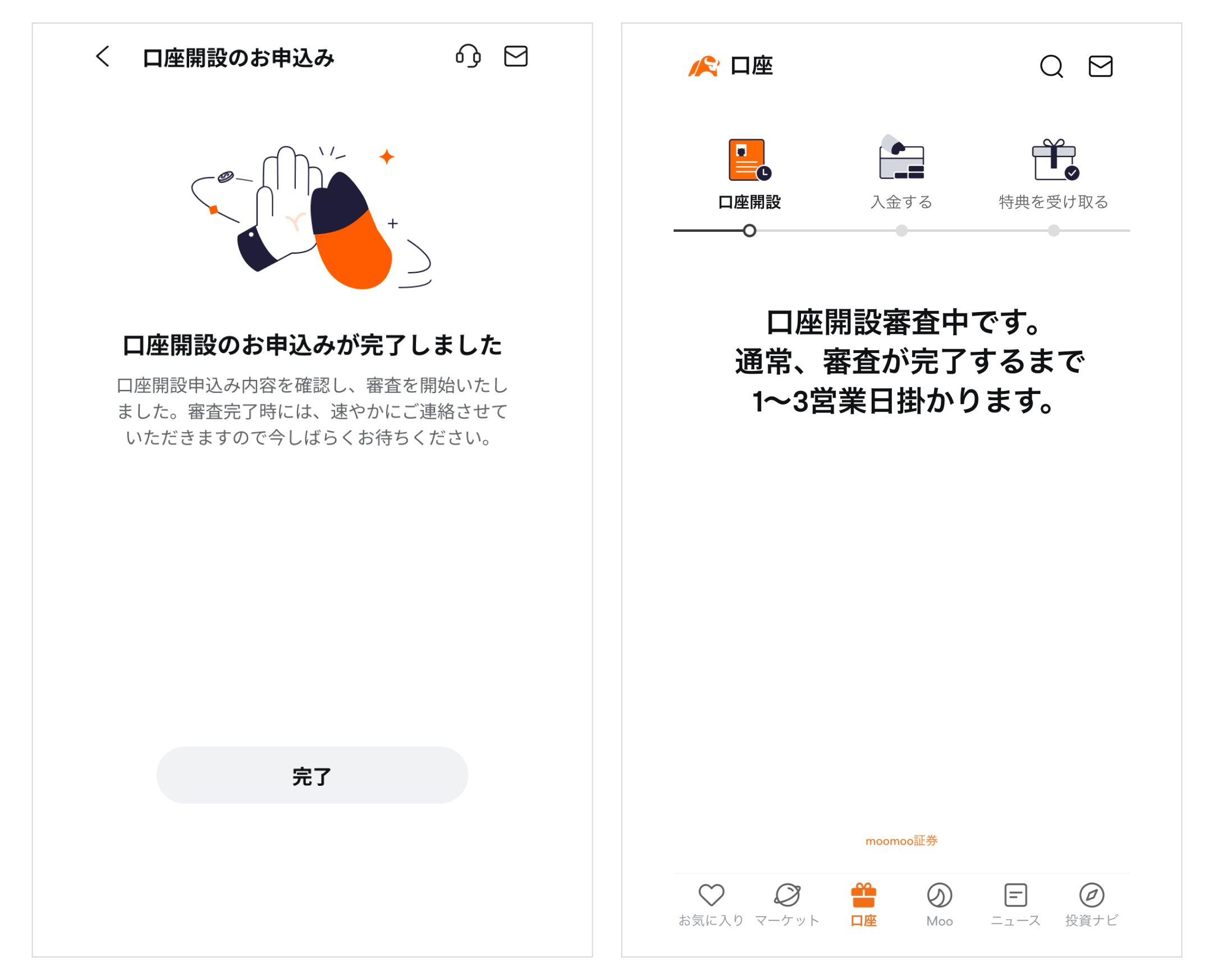 口座開設のお申込み

口座開設のお申込みが完了しました

口座開設申込み内容を確認し、審査を開始いたしました。審査完了時には、速やかにご連絡させていただきますので今しばらくお待ちください。

完了

口座

口座開設
入金する
特典を受け取る

口座開設審査中です。
通常、審査が完了するまで
1〜3営業日掛かります。

moomoo証券

お気に入り
マーケット
口座
Moo
ニュース
投資ナビ