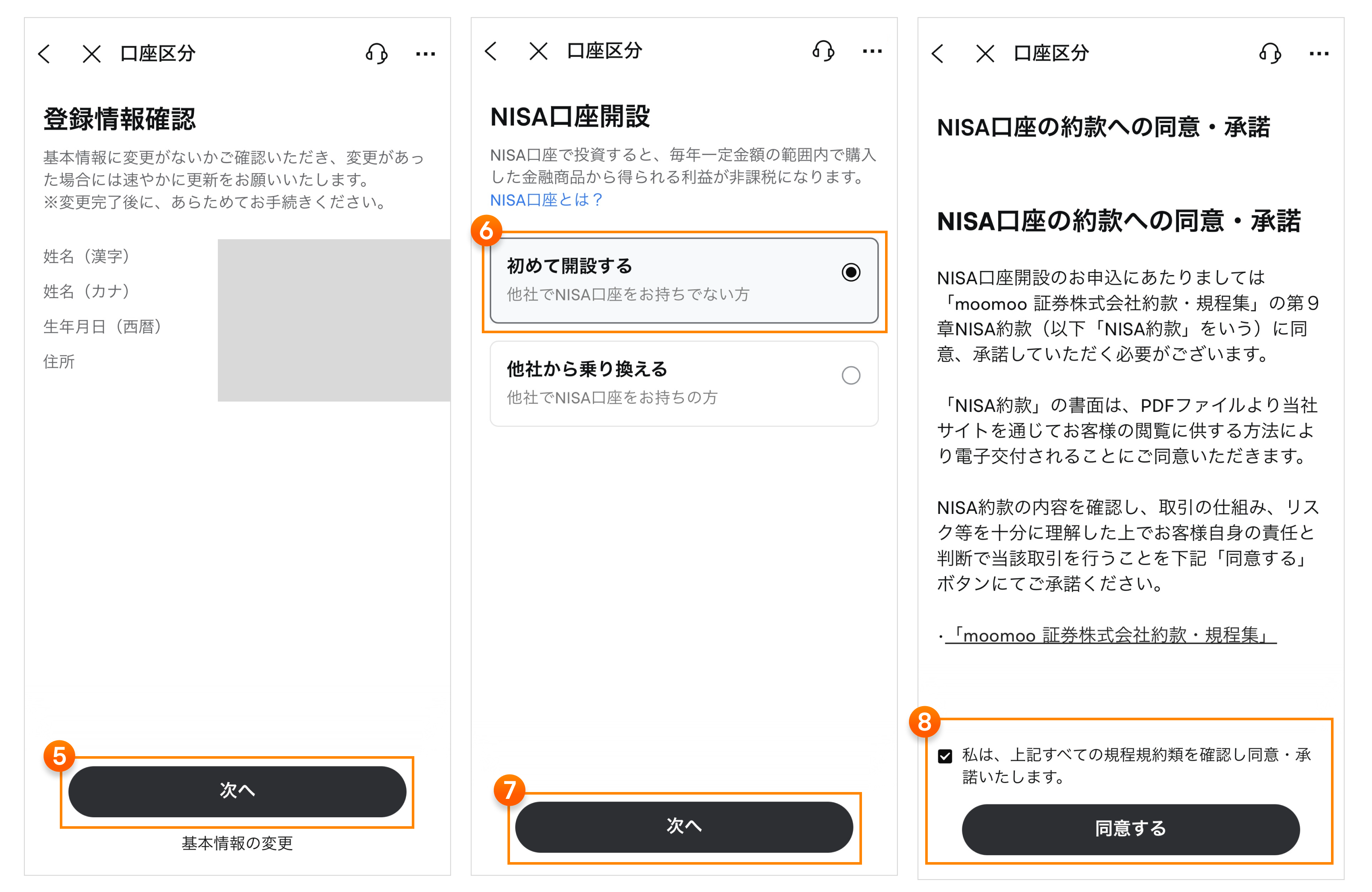 口座区分

登録情報確認

基本情報に変更がないかご確認いただき、変更があった場合には速やかに更新をお願いいたします。
※変更完了後に、あらためてお手続きください。

姓名（漢字）

姓名（カナ）

生年月日（西暦）

住所

5

次へ

基本情報の変更

口座区分

NISA口座開設

NISA口座で投資すると、毎年一定金額の範囲内で購入した金融商品から得られる利益が非課税になります。
NISA口座とは？

6

初めて開設する
他社でNISA口座をお持ちでない方

他社から乗り換える
他社でNISA口座をお持ちの方

7

次へ

口座区分

NISA口座の約款への同意・承諾

NISA口座の約款への同意・承諾

NISA口座開設のお申込にあたりましては「moomoo 証券株式会社約款・規程集」の第９章NISA約款（以下「NISA約款」をいう）に同意、承諾していただく必要がございます。

「NISA約款」の書面は、PDFファイルより当社サイトを通じてお客様の閲覧に供する方法により電子交付されることにご同意いただきます。

NISA約款の内容を確認し、取引の仕組み、リスク等を十分に理解した上でお客様自身の責任と判断で当該取引を行うことを下記「同意する」ボタンにてご承諾ください。

・「moomoo 証券株式会社約款・規程集」

8

私は、上記すべての規程規約類を確認し同意・承諾いたします。

同意する