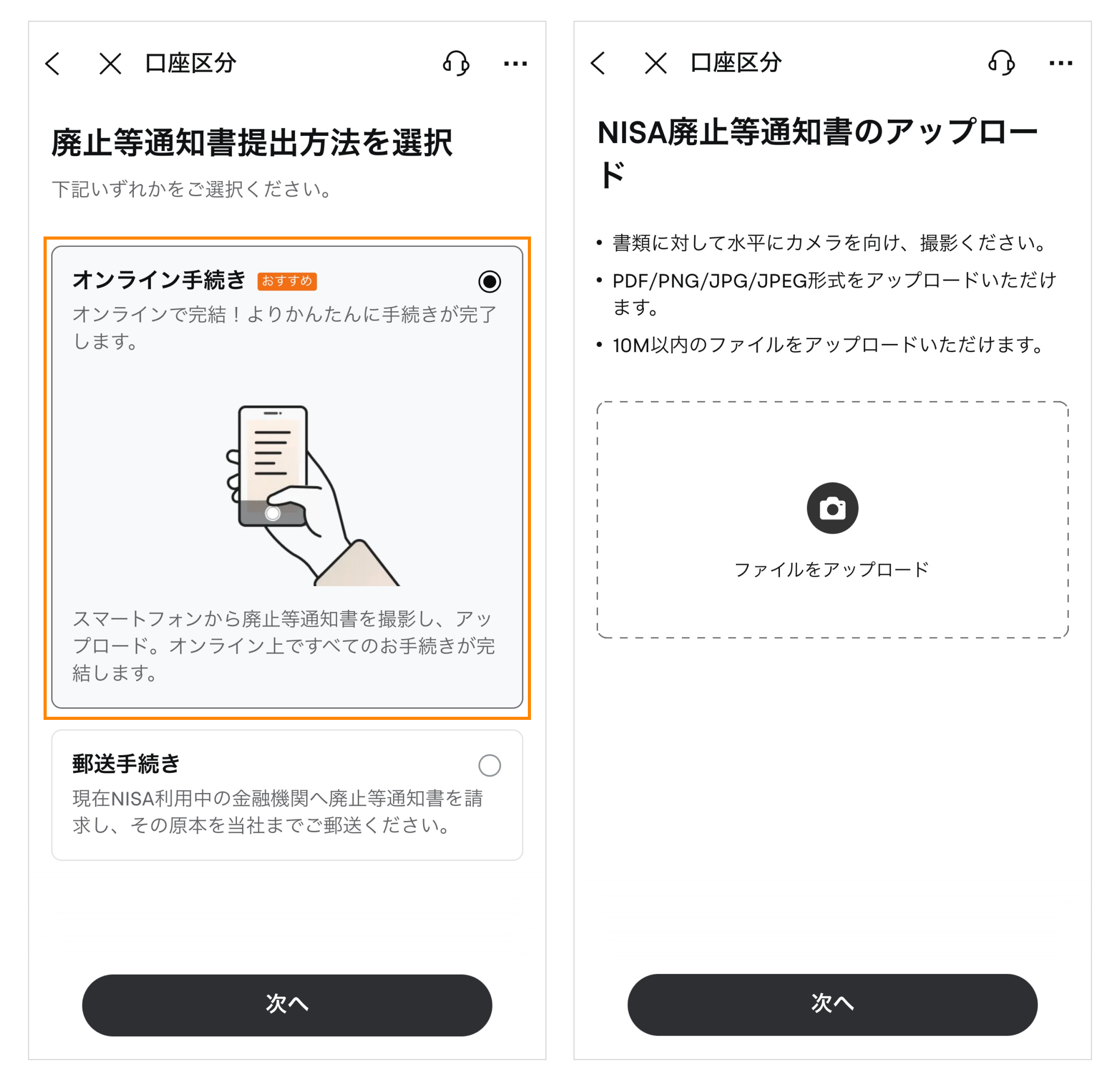 口座区分

廃止等通知書提出方法を選択

下記いずれかをご選択ください。

オンライン手続き おすすめ

オンラインで完結！よりかんたんに手続きが完了します。

スマートフォンから廃止等通知書を撮影し、アップロード。オンライン上ですべてのお手続きが完結します。

郵送手続き

現在NISA利用中の金融機関へ廃止等通知書を請求し、その原本を当社までご郵送ください。

次へ

口座区分

NISA廃止等通知書のアップロード

• 書類に対して水平にカメラを向け、撮影ください。
• PDF/PNG/JPG/JPEG形式をアップロードいただけます。
• 10M以内のファイルをアップロードいただけます。

ファイルをアップロード

次へ