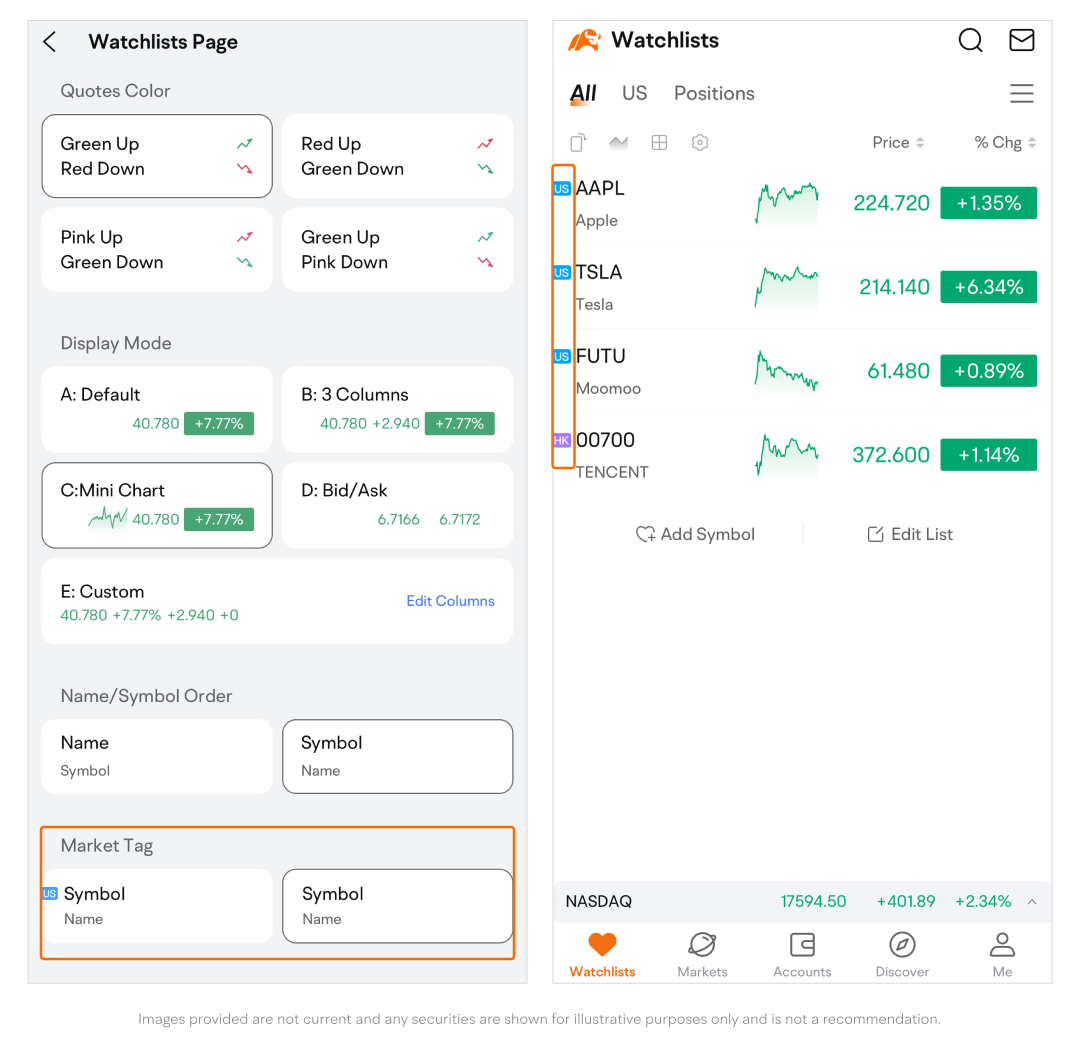 Watchlists Page

Quotes Color

Green Up
Red Down

Red Up
Green Down

Pink Up
Green Down

Green Up
Pink Down

Display Mode

A: Default
40.780 +7.77%

B: 3 Columns
40.780 +2.940 +7.77%

C:Mini Chart
40.780 +7.77%

D: Bid/Ask
6.7166 6.7172

E: Custom
40.780 +7.77% +2.940 +0

Edit Columns

Name/Symbol Order

Name
Symbol

Symbol
Name

Market Tag

US Symbol
Name

Symbol
Name

Watchlists

All US Positions

Price % Chg

US AAPL
Apple
224.720 +1.35%

US TSLA
Tesla
214.140 +6.34%

US FUTU
Moomoo
61.480 +0.89%

HK 00700
TENCENT
372.600 +1.14%

Add Symbol Edit List

NASDAQ 17594.50 +401.89 +2.34%

Watchlists Markets Accounts Discover Me

Images provided are not current and any securities are shown for illustrative purposes only and is not a recommendation.