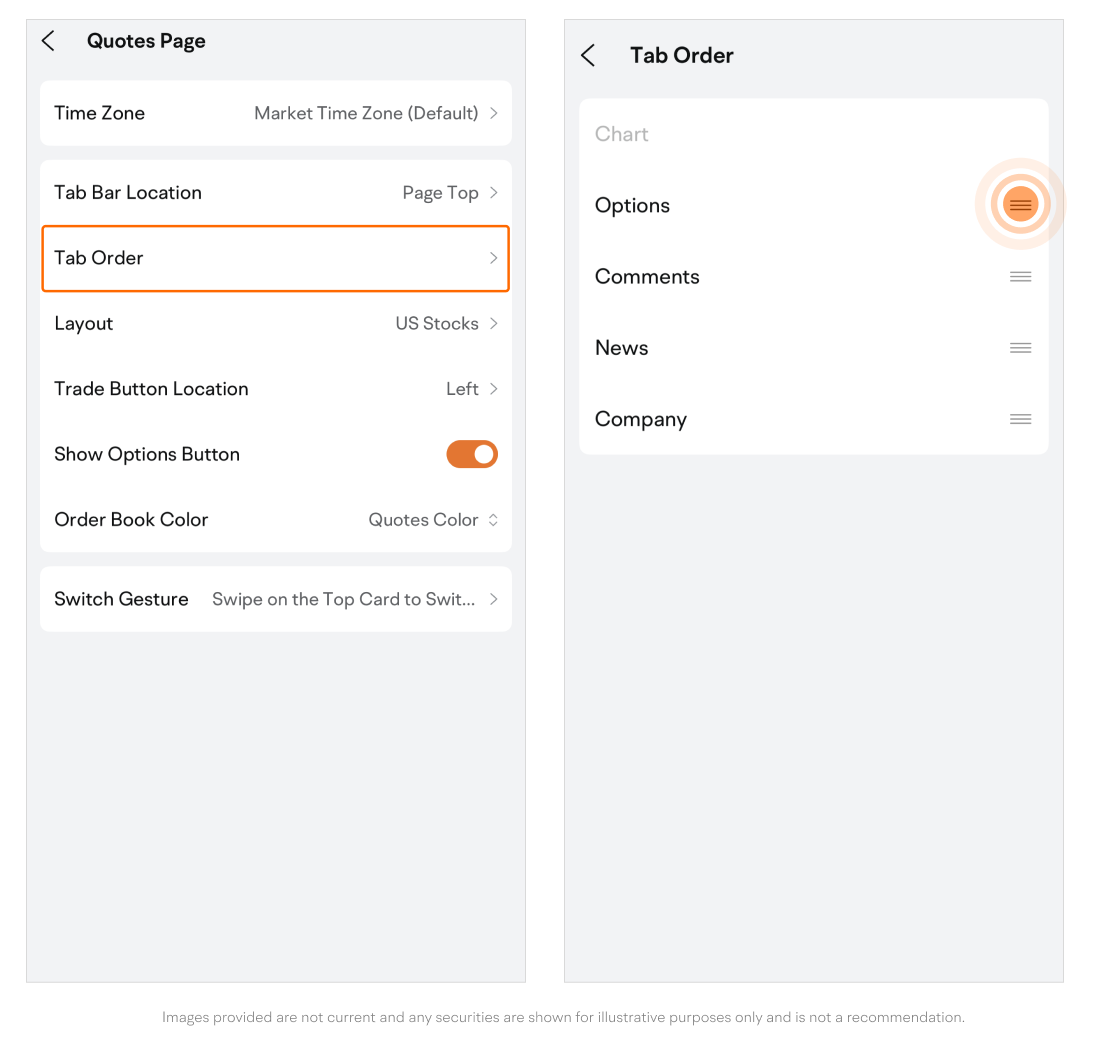 Quotes Page

Time Zone Market Time Zone (Default)

Tab Bar Location Page Top

Tab Order

Layout US Stocks

Trade Button Location Left

Show Options Button

Order Book Color Quotes Color

Switch Gesture Swipe on the Top Card to Swit...

Tab Order

Chart

Options

Comments

News

Company

Images provided are not current and any securities are shown for illustrative purposes only and is not a recommendation.