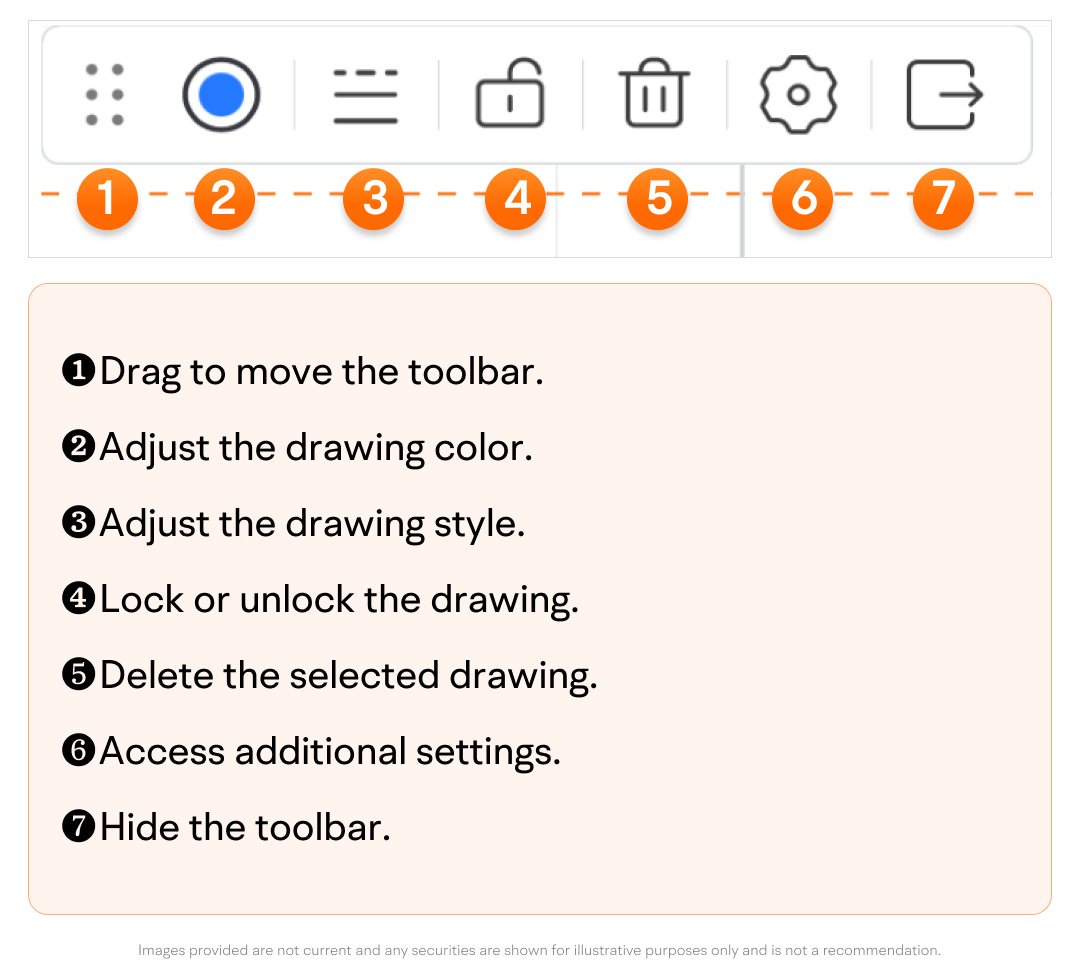 1 2 3 4 5 6 7

❶Drag to move the toolbar.

❷Adjust the drawing color.

❸Adjust the drawing style.

❹Lock or unlock the drawing.

❺Delete the selected drawing.

❻Access additional settings.

❼Hide the toolbar.

Images provided are not current and any securities are shown for illustrative purposes only and is not a recommendation.