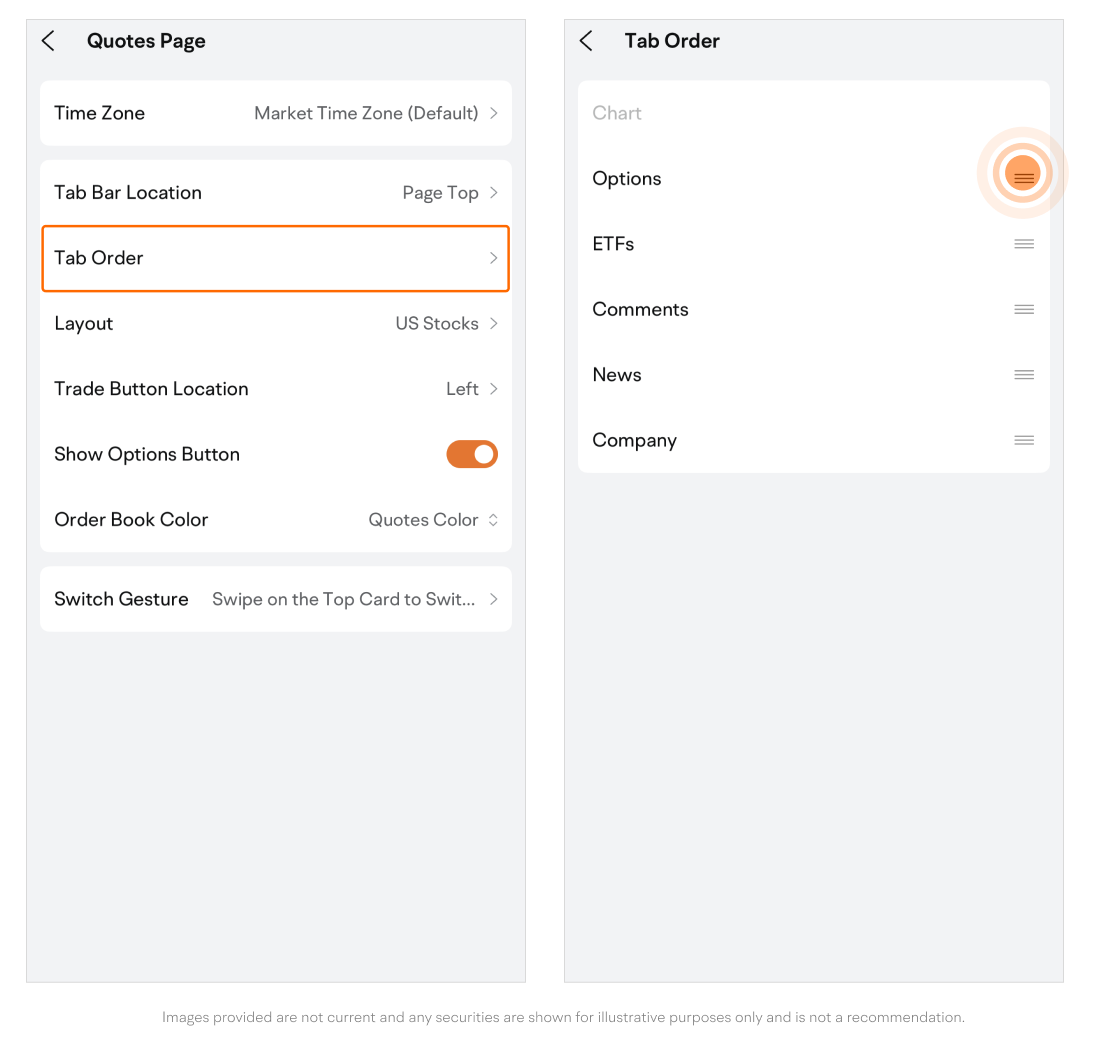 Quotes Page

Time Zone Market Time Zone (Default)

Tab Bar Location Page Top

Tab Order

Layout US Stocks

Trade Button Location Left

Show Options Button

Order Book Color Quotes Color

Switch Gesture Swipe on the Top Card to Swit...

Tab Order

Chart

Options

ETFs

Comments

News

Company

Images provided are not current and any securities are shown for illustrative purposes only and is not a recommendation.