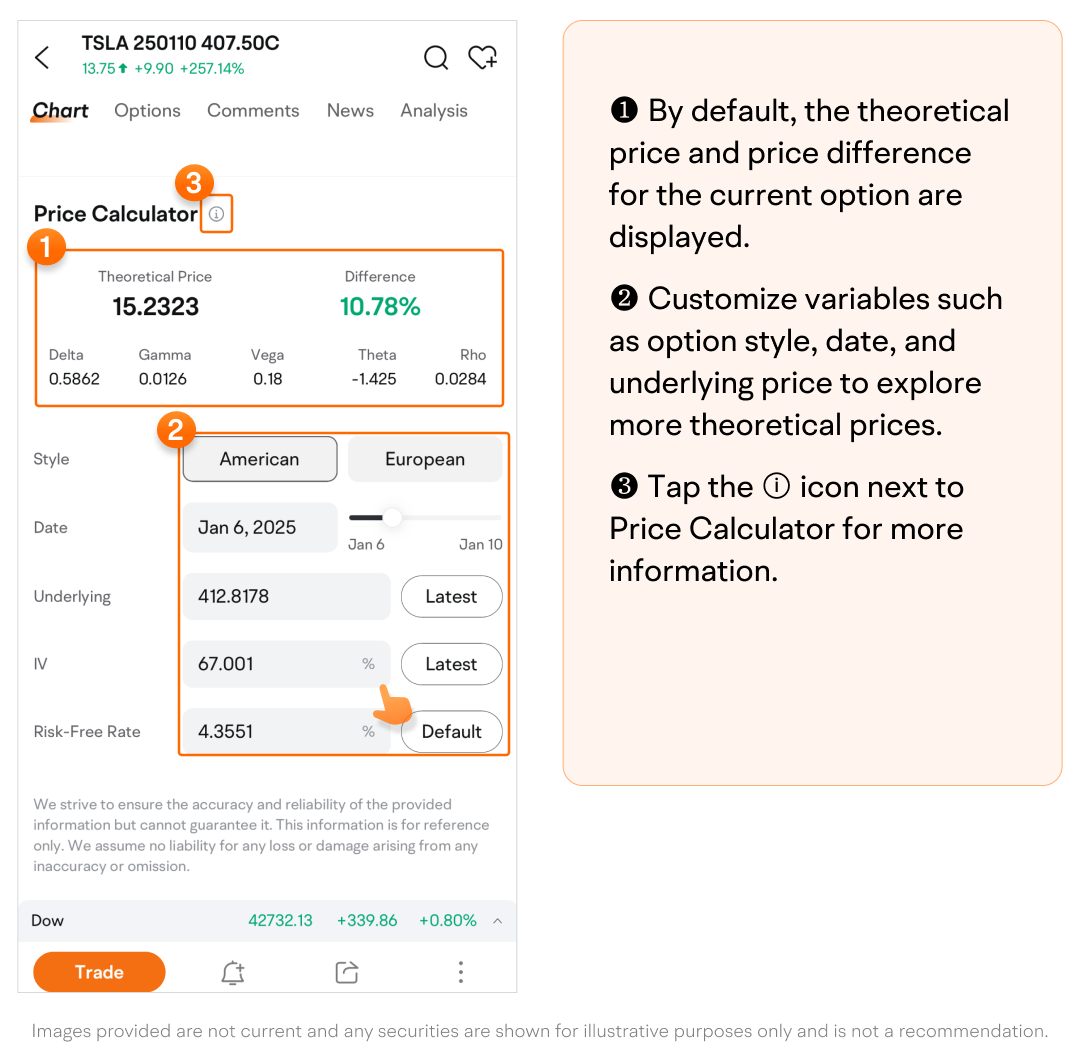 TSLA 250110 407.50C
13.75 +9.90 +257.14%

Chart Options Comments News Analysis

3
Price Calculator ⓘ
1

| Theoretical Price | Difference |
|---|---|
| 15.2323 | 10.78% |

| Delta | Gamma | Vega | Theta | Rho |
|---|---|---|---|---|
| 0.5862 | 0.0126 | 0.18 | -1.425 | 0.0284 |

2
Style American European
Date Jan 6, 2025 Jan 6 Jan 10
Underlying 412.8178 Latest
IV 67.001 % Latest
Risk-Free Rate 4.3551 % Default

We strive to ensure the accuracy and reliability of the provided information but cannot guarantee it. This information is for reference only. We assume no liability for any loss or damage arising from any inaccuracy or omission.

Dow 42732.13 +339.86 +0.80%

Trade

❶ By default, the theoretical price and price difference for the current option are displayed.

❷ Customize variables such as option style, date, and underlying price to explore more theoretical prices.

❸ Tap the ⓘ icon next to Price Calculator for more information.

Images provided are not current and any securities are shown for illustrative purposes only and is not a recommendation.